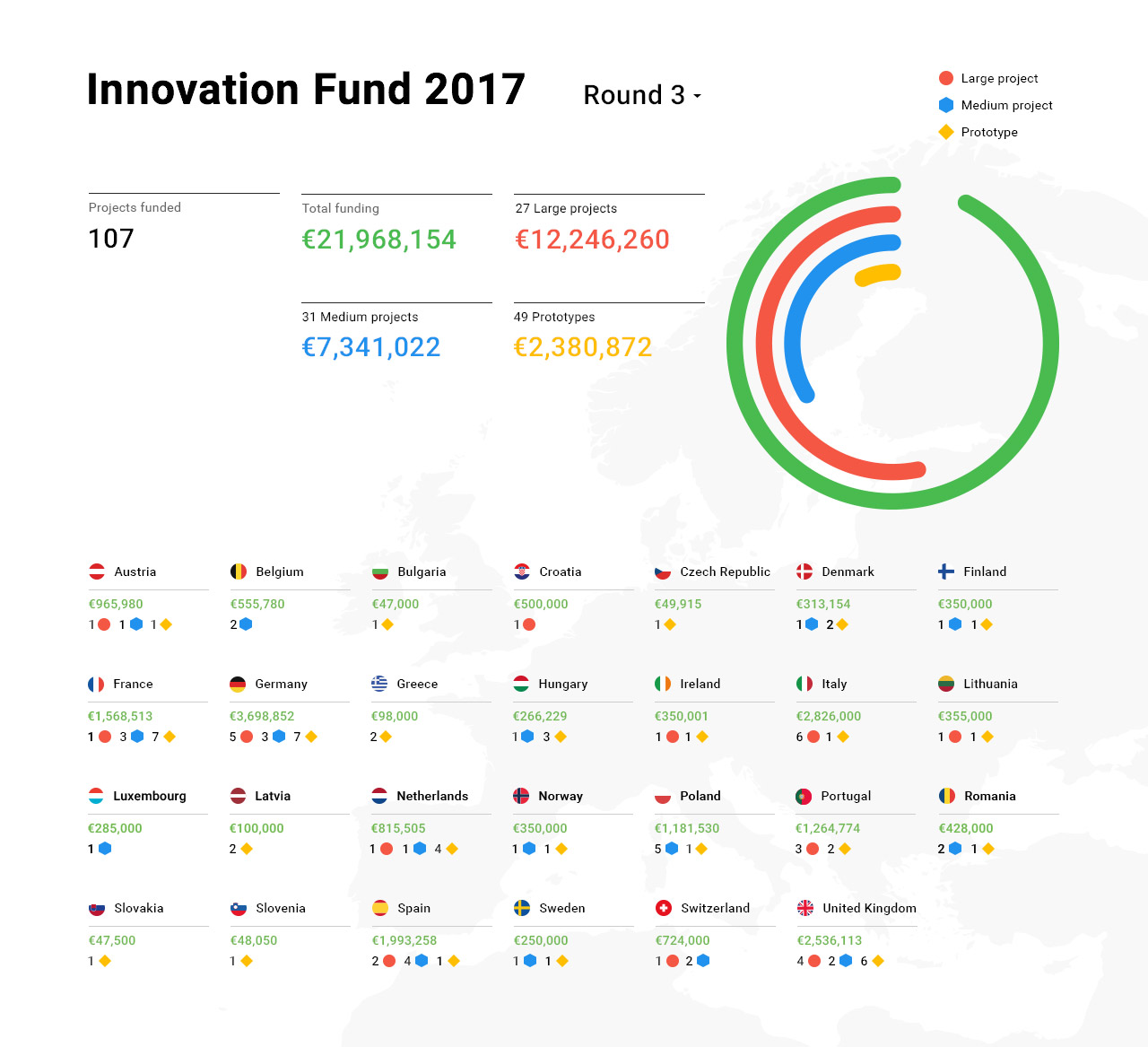 Innovation Fund 2017

Round 3

Large project
Medium project
Prototype

Projects funded
107

Total funding
€21,968,154

27 Large projects
€12,246,260

31 Medium projects
€7,341,022

49 Prototypes
€2,380,872

Austria
€965,980
1 1 1

Belgium
€555,780
2

Bulgaria
€47,000
1

Croatia
€500,000
1

Czech Republic
€49,915
1

Denmark
€313,154
1 2

Finland
€350,000
1 1

France
€1,568,513
1 3 7

Germany
€3,698,852
5 3 7

Greece
€98,000
2

Hungary
€266,229
1 3

Ireland
€350,001
1 1

Italy
€2,826,000
6 1

Lithuania
€355,000
1 1

Luxembourg
€285,000
1

Latvia
€100,000
2

Netherlands
€815,505
1 1 4

Norway
€350,000
1 1

Poland
€1,181,530
5 1

Portugal
€1,264,774
3 2

Romania
€428,000
2 1

Slovakia
€47,500
1

Slovenia
€48,050
1

Spain
€1,993,258
2 4 1

Sweden
€250,000
1 1

Switzerland
€724,000
1 2

United Kingdom
€2,536,113
4 2 6